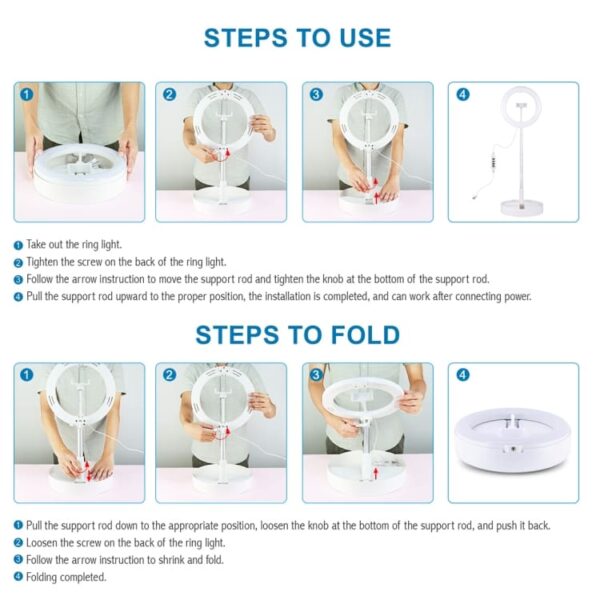 STEPS TO USE

1

2

3

4

1 Take out the ring light.
2 Tighten the screw on the back of the ring light.
3 Follow the arrow instruction to move the support rod and tighten the knob at the bottom of the support rod.
4 Pull the support rod upward to the proper position, the installation is completed, and can work after connecting power.

STEPS TO FOLD

1

2

3

4

1 Pull the support rod down to the appropriate position, loosen the knob at the bottom of the support rod, and push it back.
2 Loosen the screw on the back of the ring light.
3 Follow the arrow instruction to shrink and fold.
4 Folding completed.