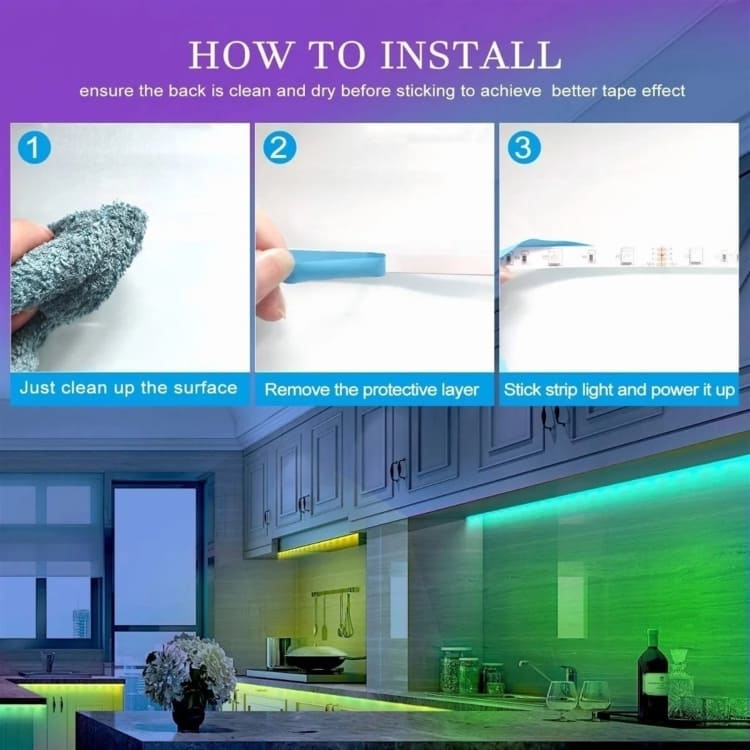 HOW TO INSTALL

ensure the back is clean and dry before sticking to achieve better tape effect

1

Just clean up the surface

2

Remove the protective layer

3

Stick strip light and power it up