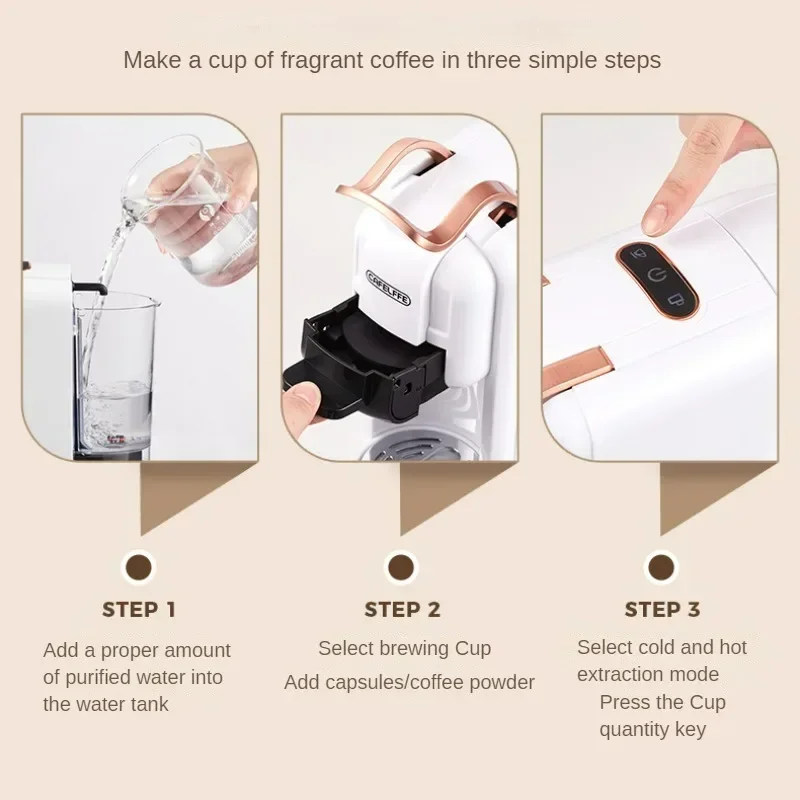 Make a cup of fragrant coffee in three simple steps

CAFELFFE

STEP 1

Add a proper amount of purified water into the water tank

STEP 2

Select brewing Cup

Add capsules/coffee powder

STEP 3

Select cold and hot extraction mode

Press the Cup quantity key